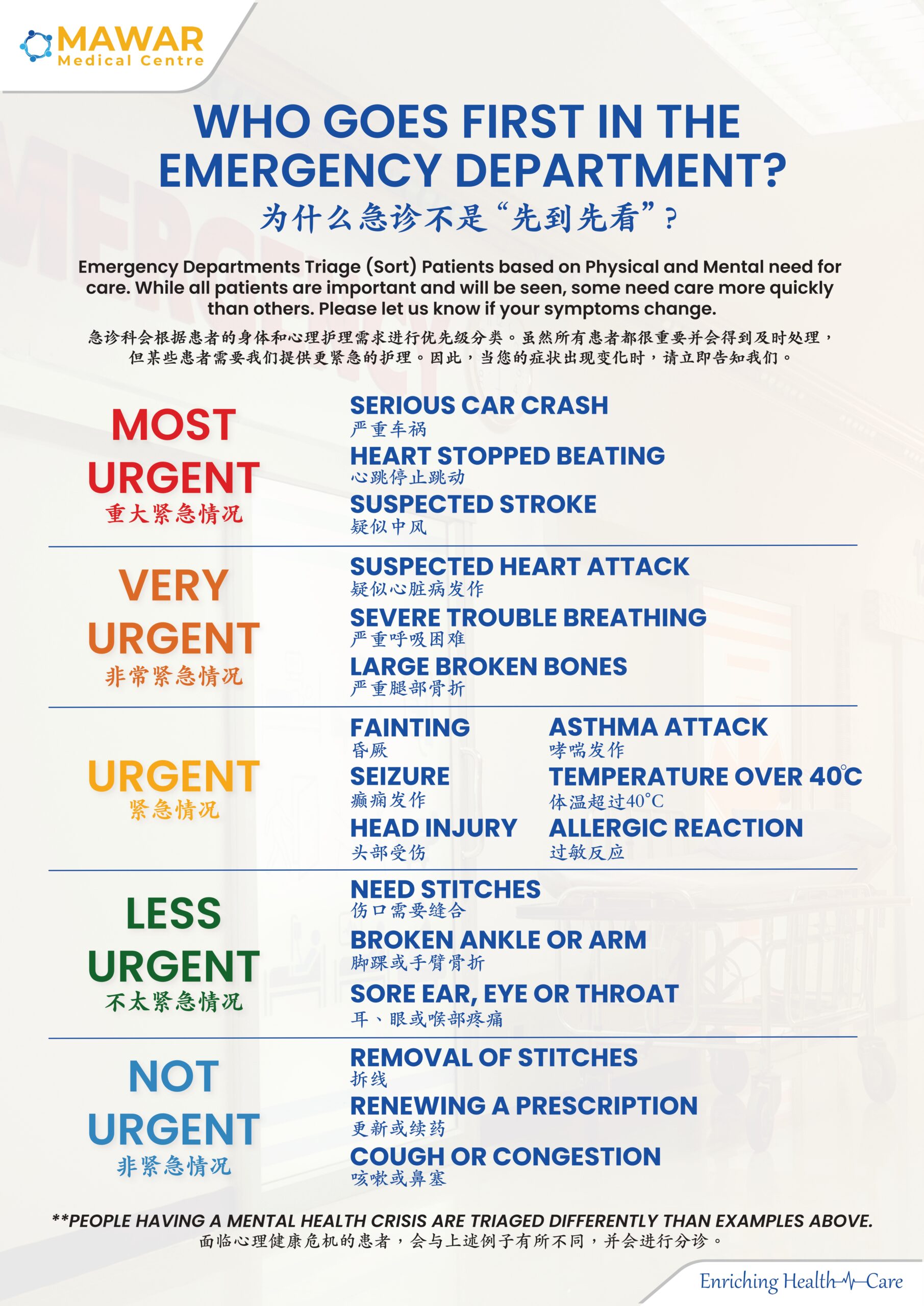 MAWAR
Medical Centre

WHO GOES FIRST IN THE EMERGENCY DEPARTMENT?
为什么急诊不是“先到先看”？

Emergency Departments Triage (Sort) Patients based on Physical and Mental need for care. While all patients are important and will be seen, some need care more quickly than others. Please let us know if your symptoms change.

急诊科会根据患者的身体和心理护理需求进行优先级分类。虽然所有患者都很重要并会得到及时处理，但某些患者需要我们提供更紧急的护理。因此，当您的症状出现变化时，请立即告知我们。

MOST URGENT
重大紧急情况

SERIOUS CAR CRASH
严重车祸
HEART STOPPED BEATING
心跳停止跳动
SUSPECTED STROKE
疑似中风

VERY URGENT
非常紧急情况

SUSPECTED HEART ATTACK
疑似心脏病发作
SEVERE TROUBLE BREATHING
严重呼吸困难
LARGE BROKEN BONES
严重腿部骨折

URGENT
紧急情况

FAINTING
昏厥
SEIZURE
癫痫发作
HEAD INJURY
头部受伤
ASTHMA ATTACK
哮喘发作
TEMPERATURE OVER 40°C
体温超过40°C
ALLERGIC REACTION
过敏反应

LESS URGENT
不太紧急情况

NEED STITCHES
伤口需要缝合
BROKEN ANKLE OR ARM
脚踝或手臂骨折
SORE EAR, EYE OR THROAT
耳、眼或喉部疼痛

NOT URGENT
非紧急情况

REMOVAL OF STITCHES
拆线
RENEWING A PRESCRIPTION
更新或续药
COUGH OR CONGESTION
咳嗽或鼻塞

**PEOPLE HAVING A MENTAL HEALTH CRISIS ARE TRIAGED DIFFERENTLY THAN EXAMPLES ABOVE.
面临心理健康危机的患者，会与上述例子有所不同，并会进行分诊。

Enriching Health Care